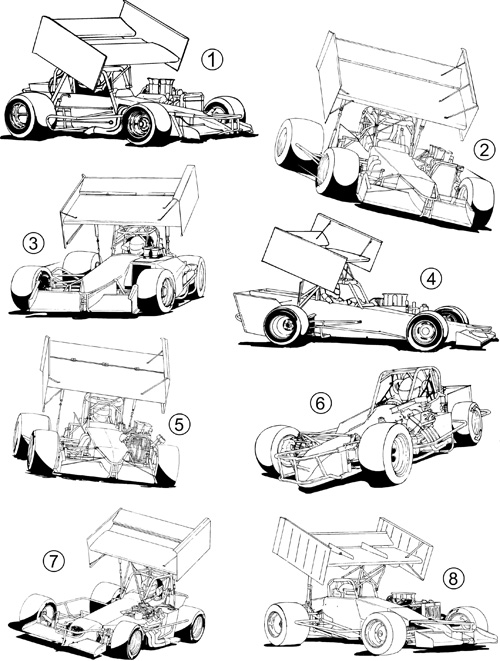 1
2
3
4
5
6
7
8